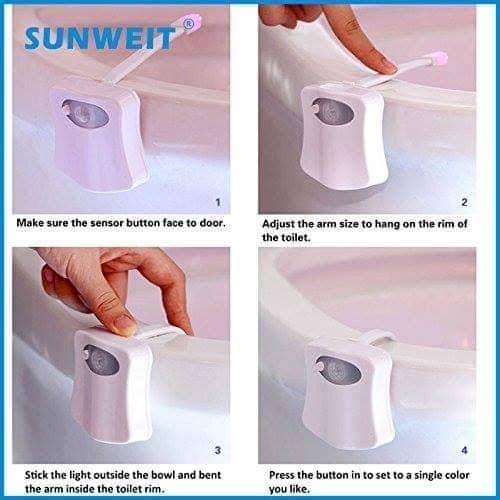 SUNWEIT®

1

Make sure the sensor button face to door.

2

Adjust the arm size to hang on the rim of the toilet.

3

Stick the light outside the bowl and bent the arm inside the toilet rim.

4

Press the button in to set to a single color you like.