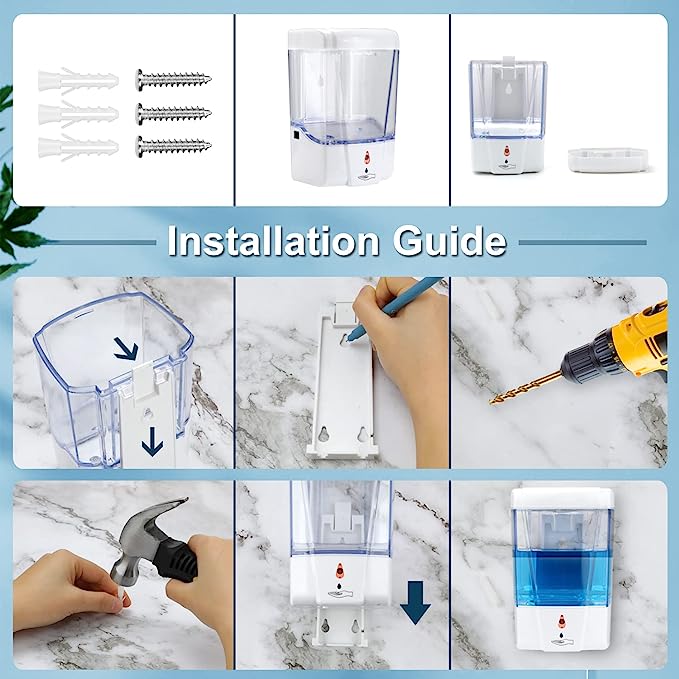 Installation Guide