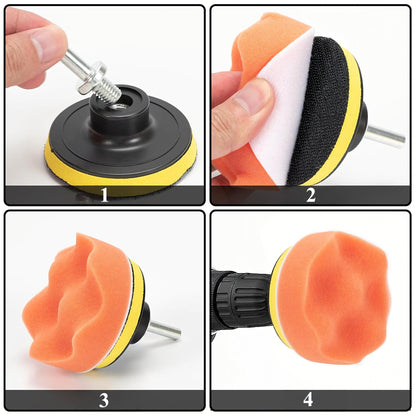 1

2

3

4