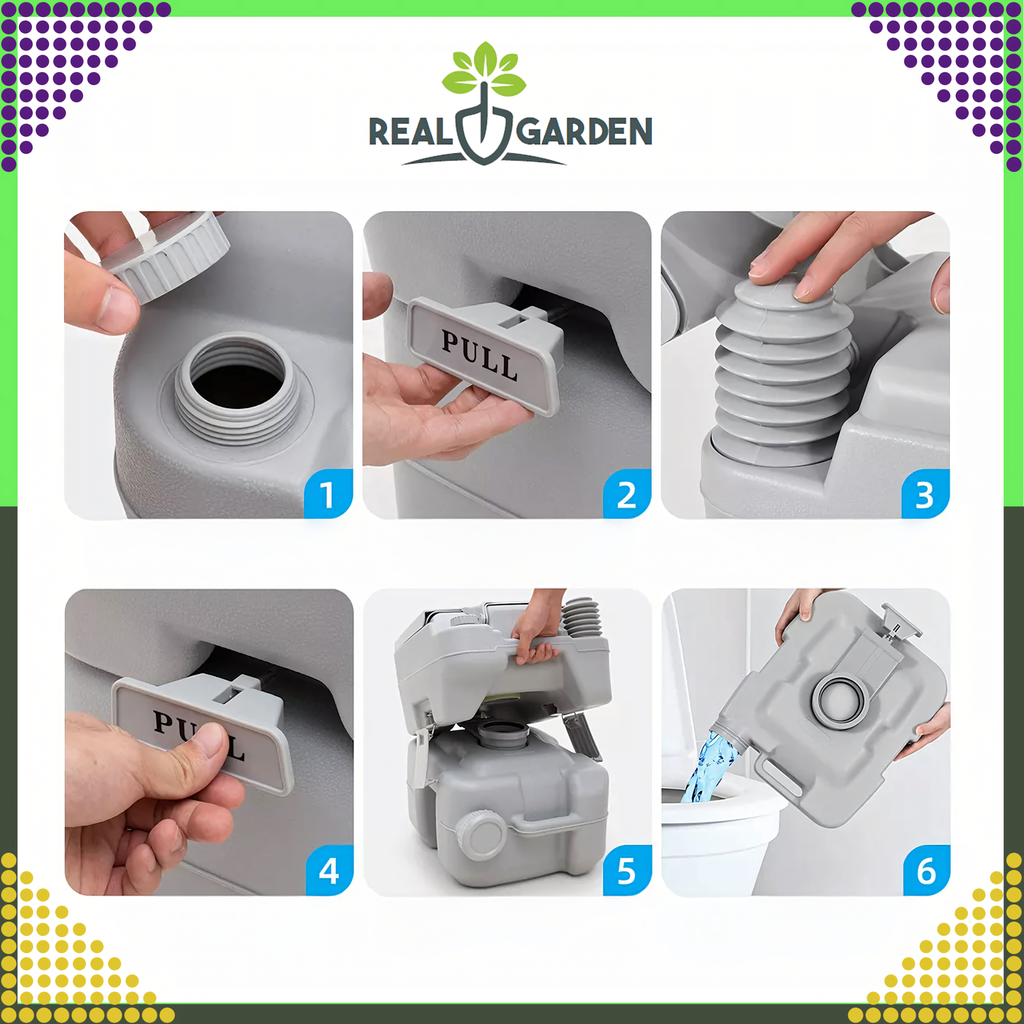 REAL GARDEN

1

PULL

2

3

PULL

4

5

6