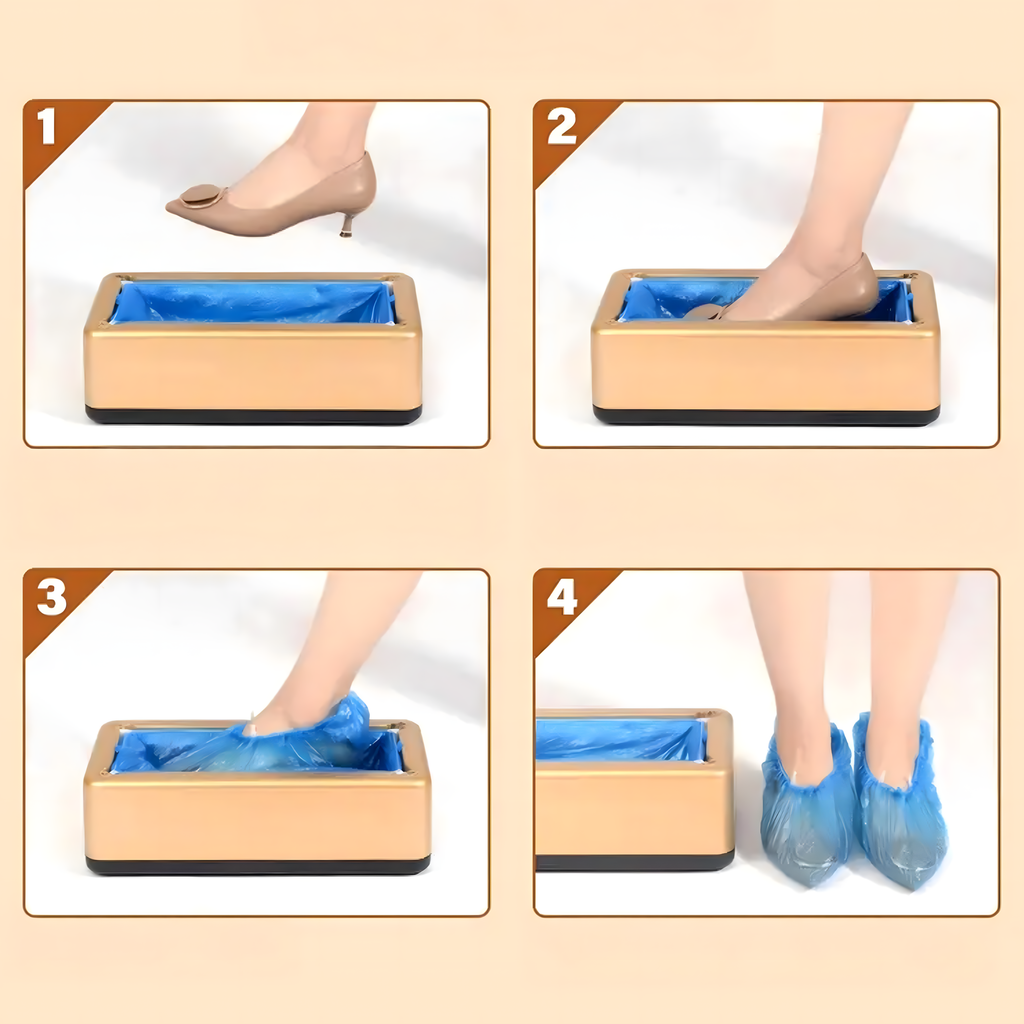 1

2

3

4