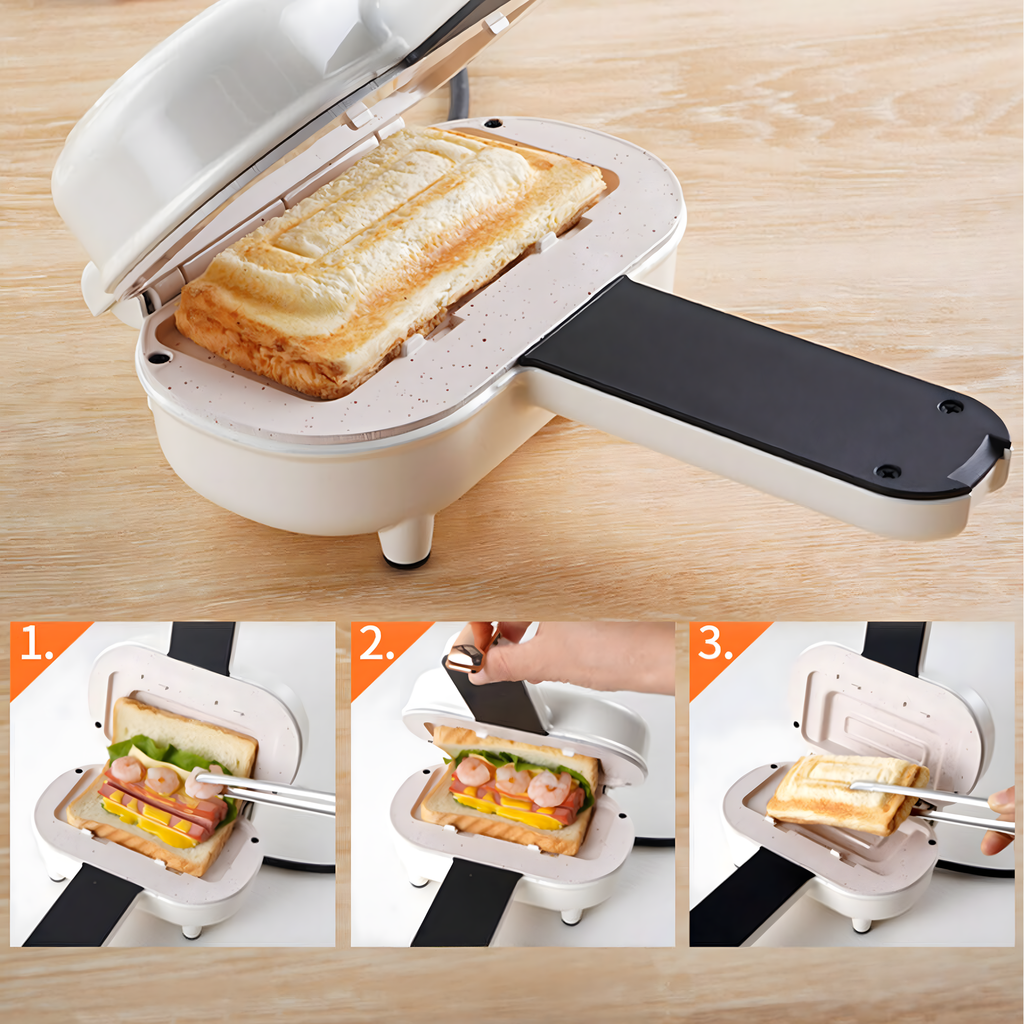 1.

2.

3.