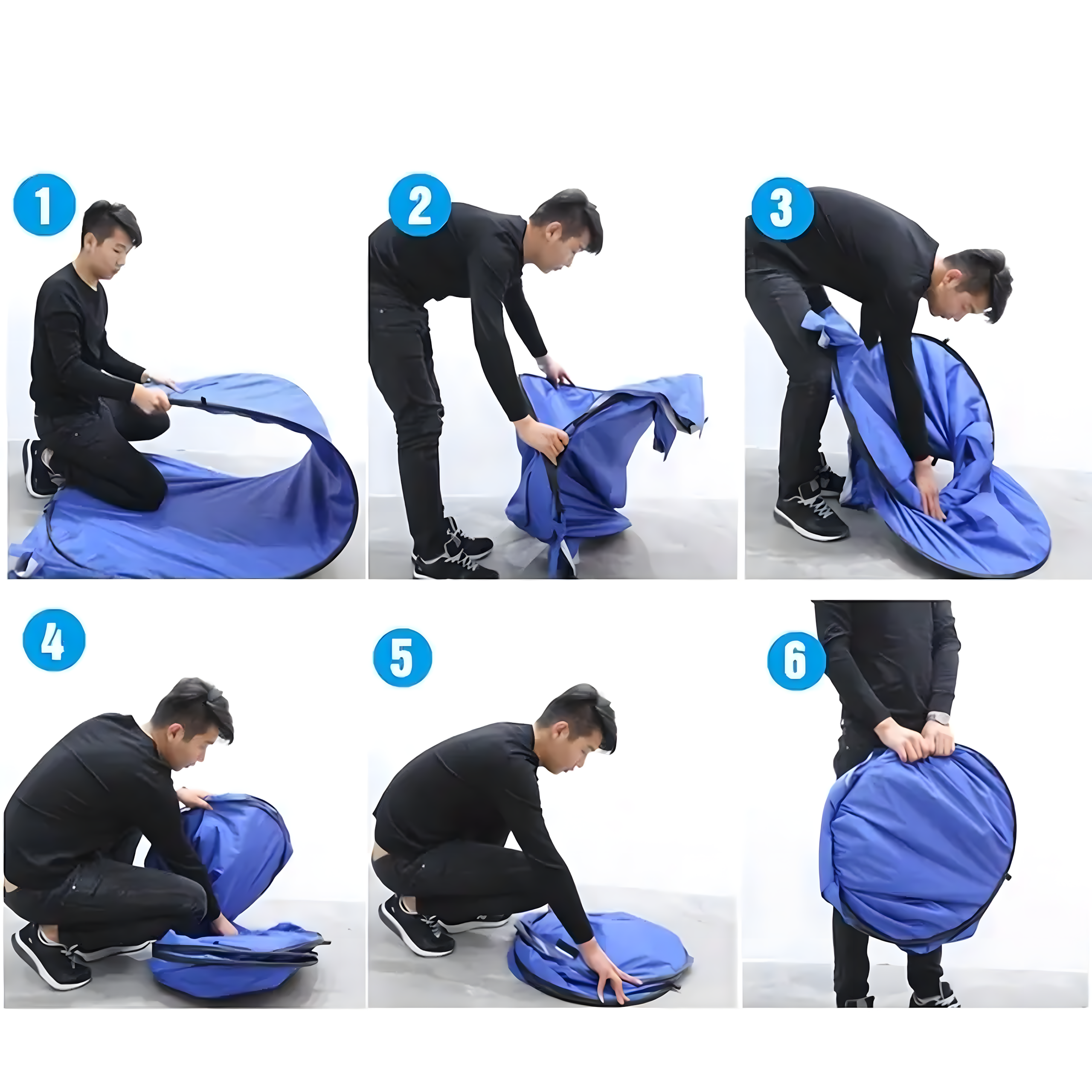 1

2

3

4

5

6