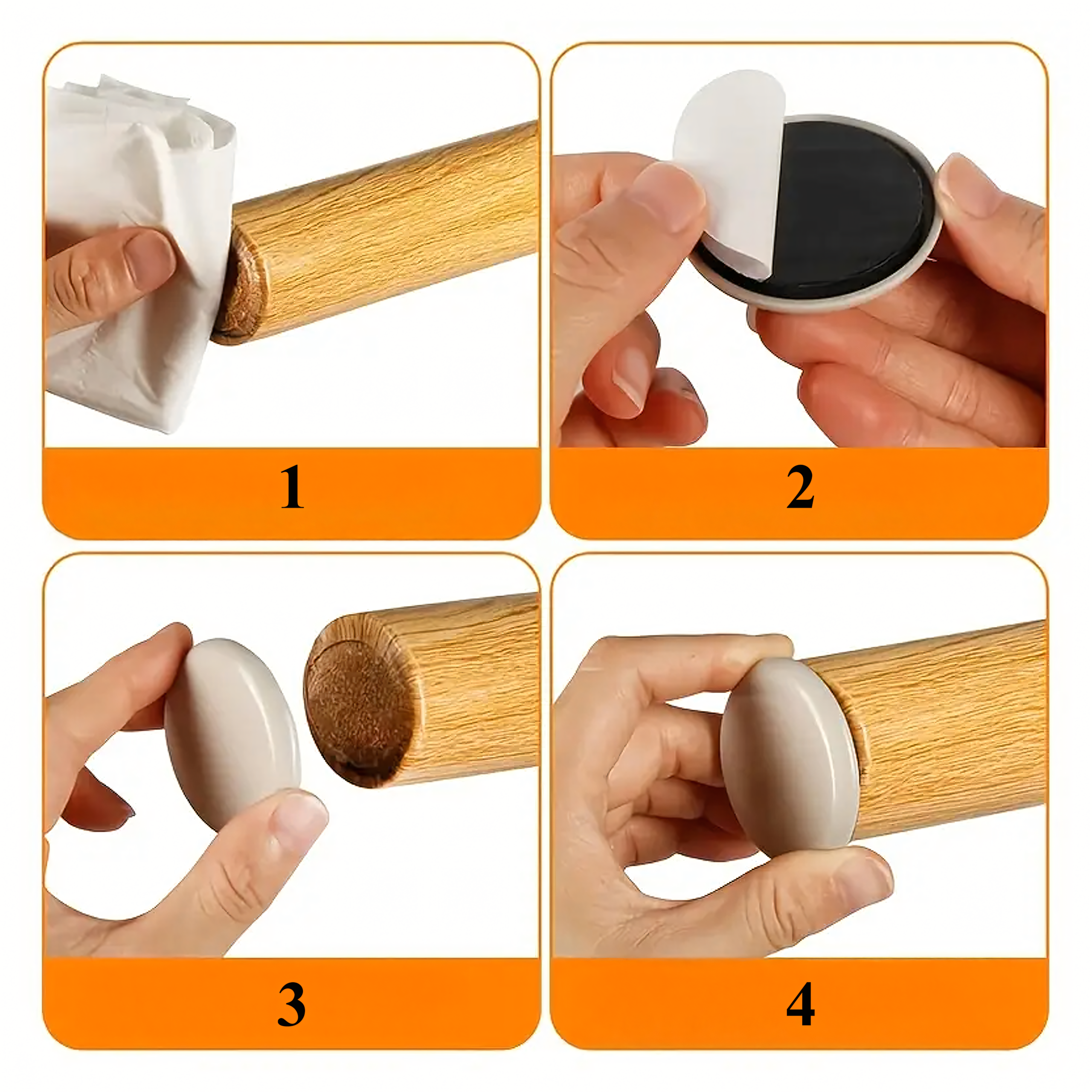 1

2

3

4