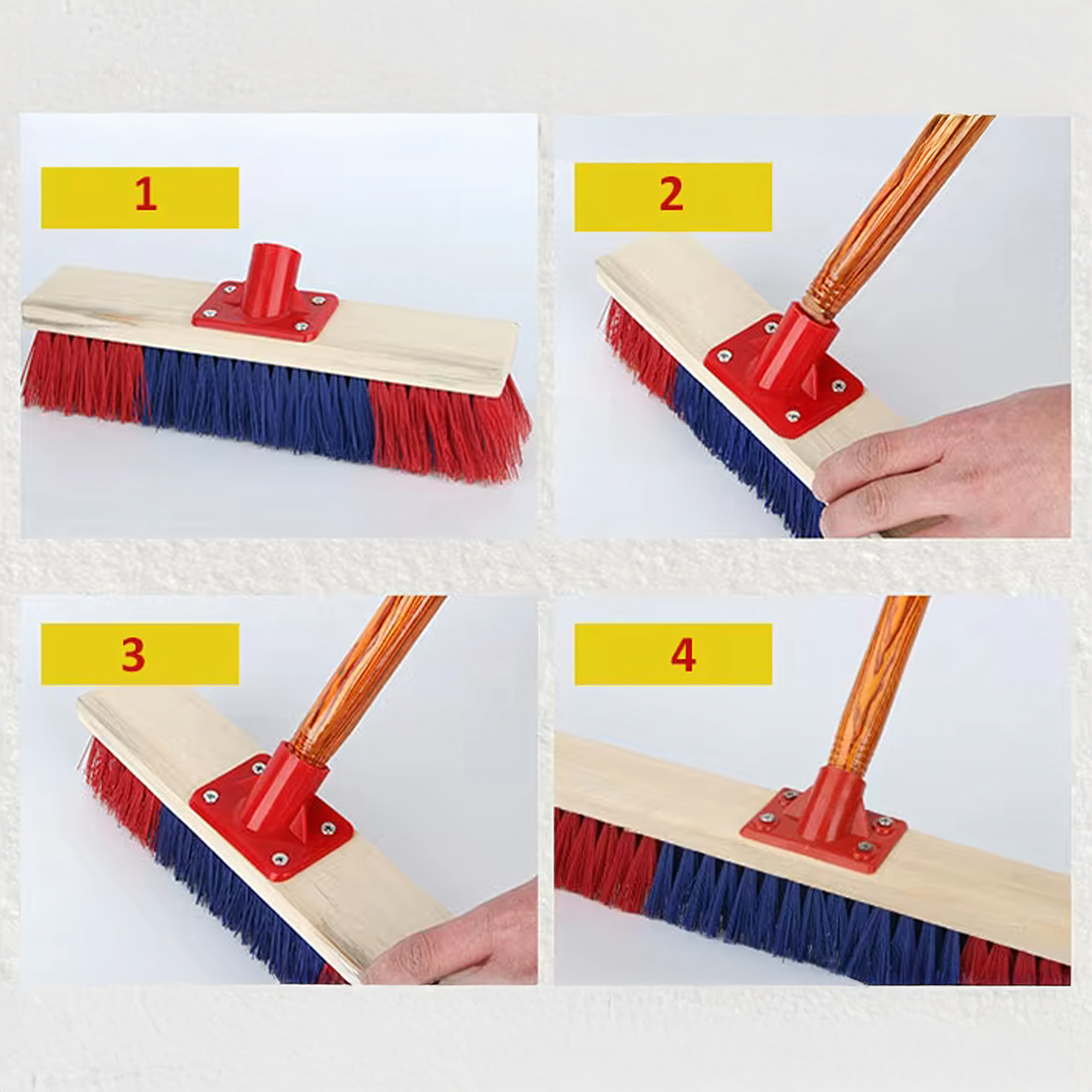 1

2

3

4