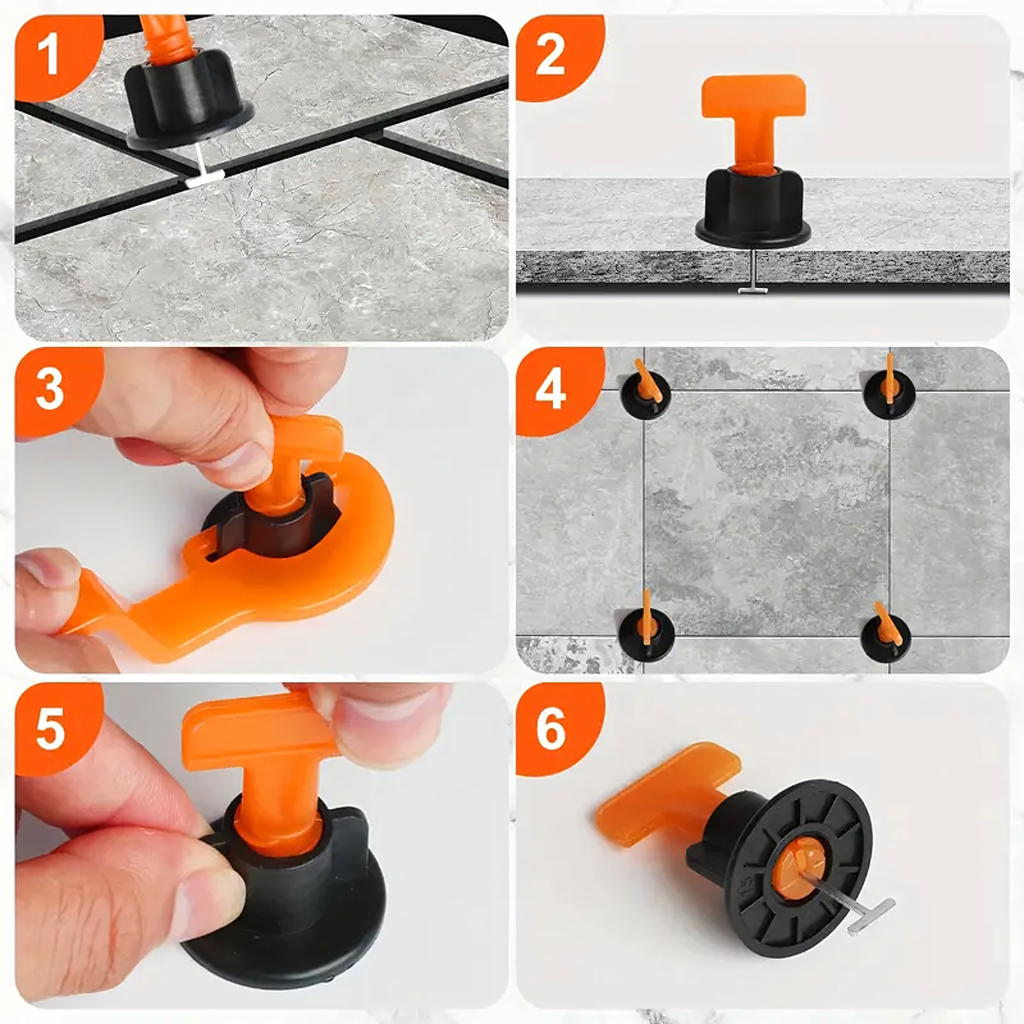 1
2
3
4
5
6