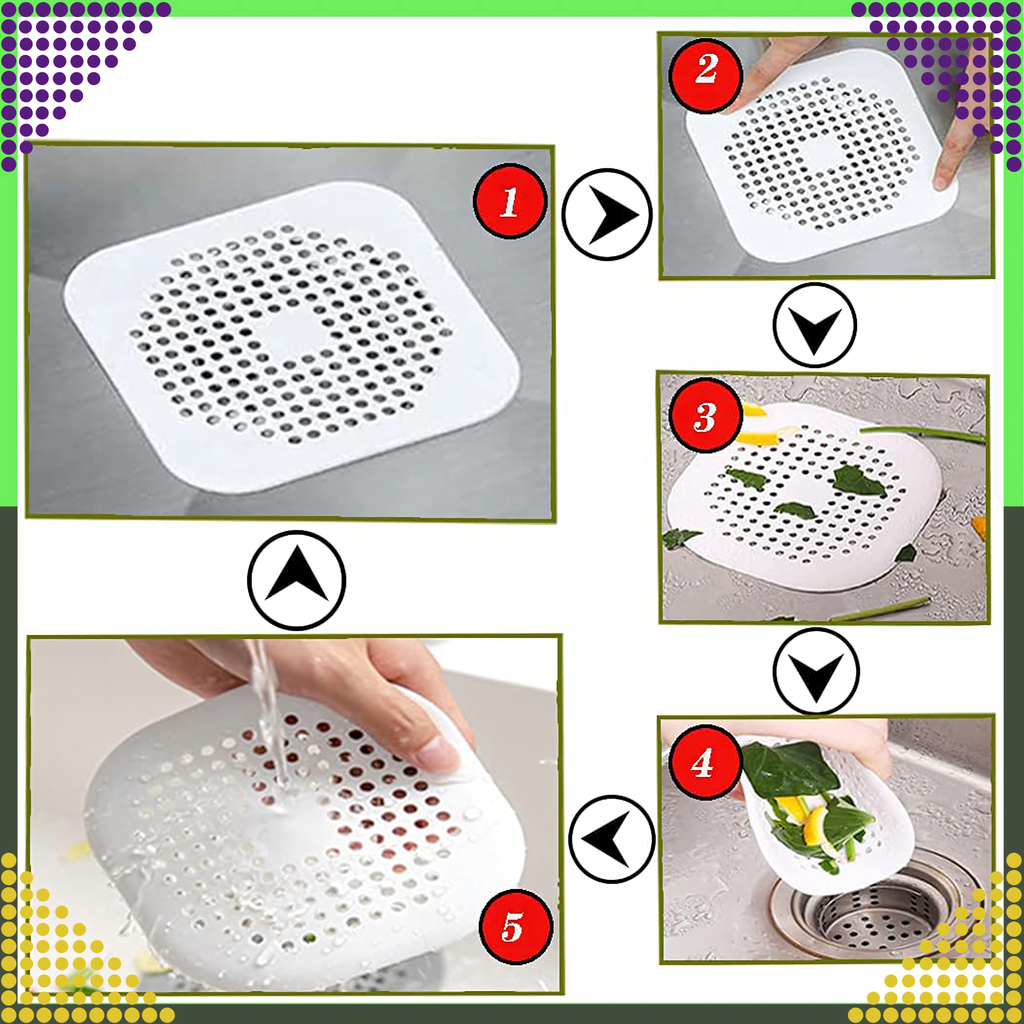 1

2

3

4

5