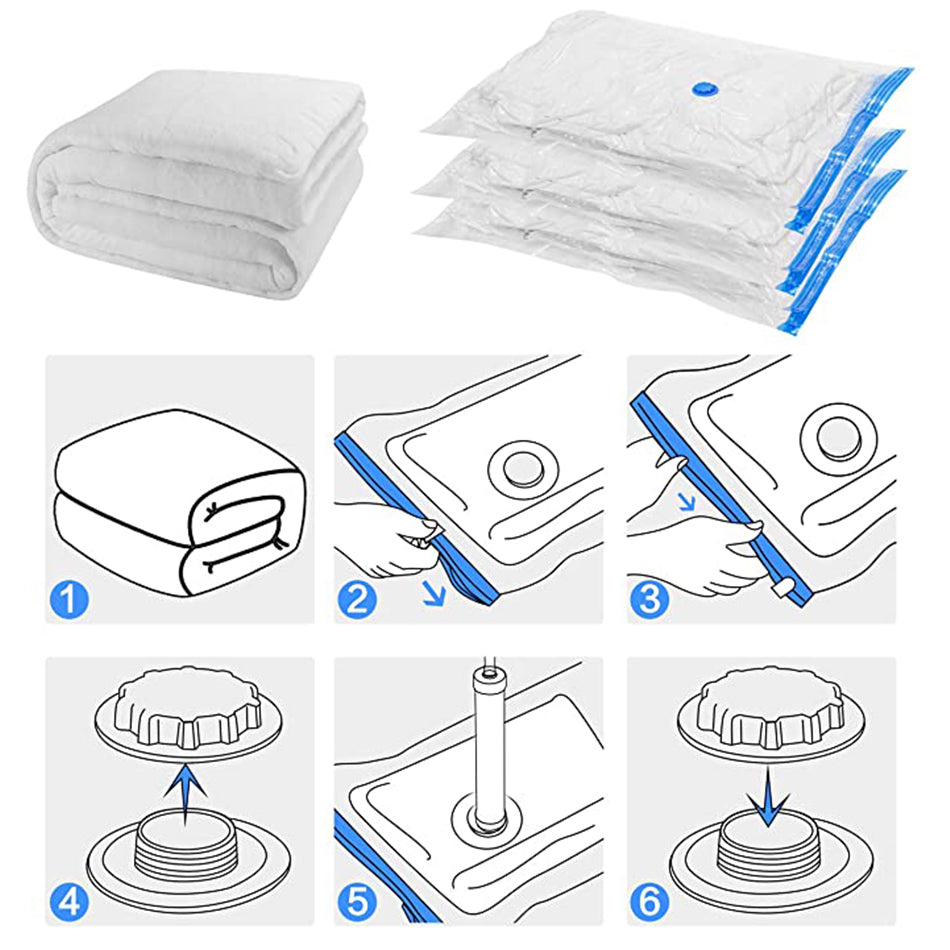 1
2
3
4
5
6