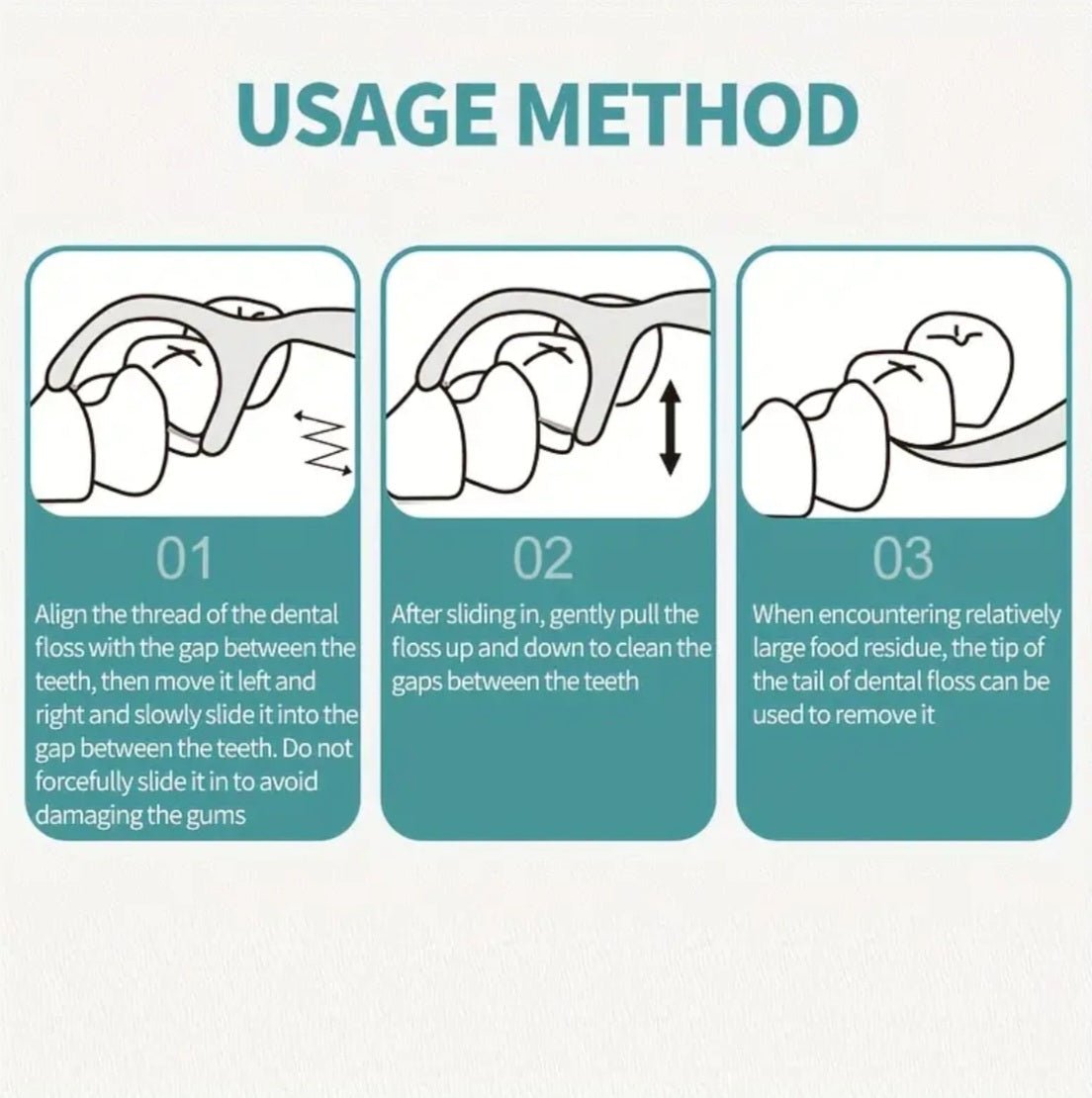 USAGE METHOD

01

Align the thread of the dental floss with the gap between the teeth, then move it left and right and slowly slide it into the gap between the teeth. Do not forcefully slide it in to avoid damaging the gums

02

After sliding in, gently pull the floss up and down to clean the gaps between the teeth

03

When encountering relatively large food residue, the tip of the tail of dental floss can be used to remove it