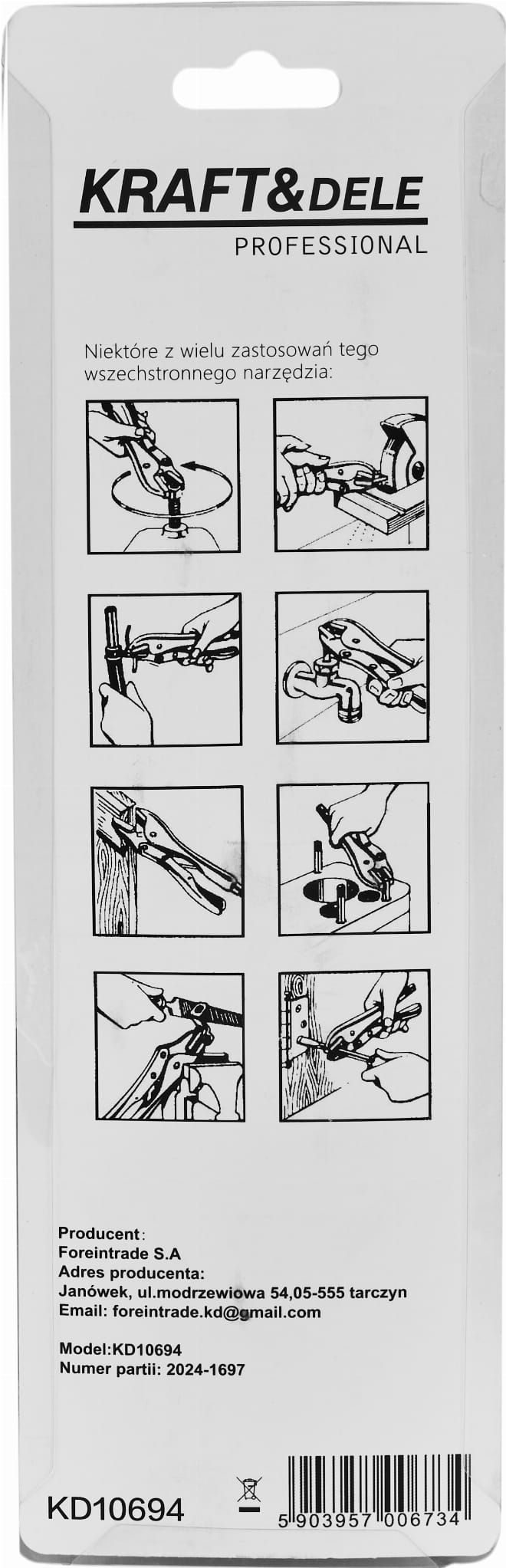 KRAFT&DELE
PROFESSIONAL

Niektóre z wielu zastosowań tego wszechstronnego narzędzia:

Producent:
Foreintrade S.A
Adres producenta:
Janówek, ul.modrzewiowa 54,05-555 tarczyn
Email: foreintrade.kd@gmail.com

Model:KD10694
Numer partii: 2024-1697

KD10694

5 903957 006734