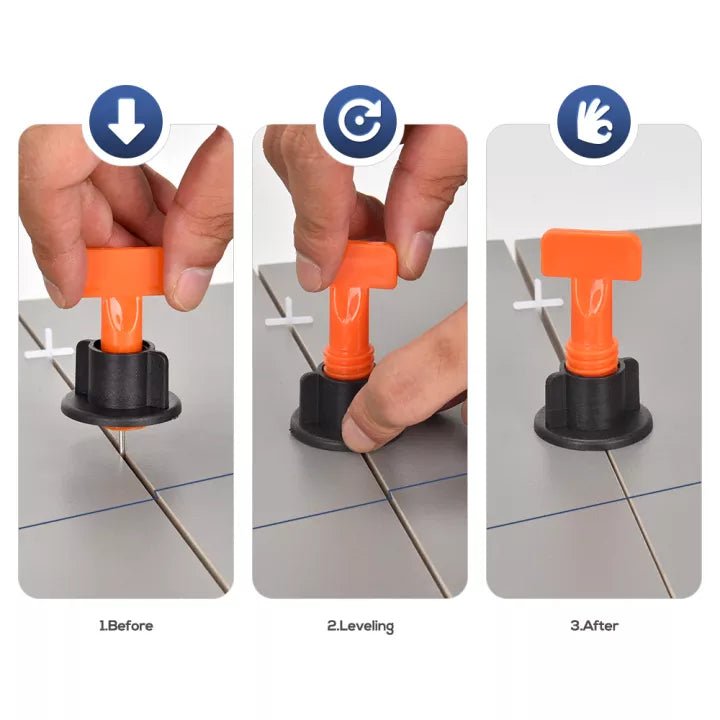 1.Before

2.Leveling

3.After