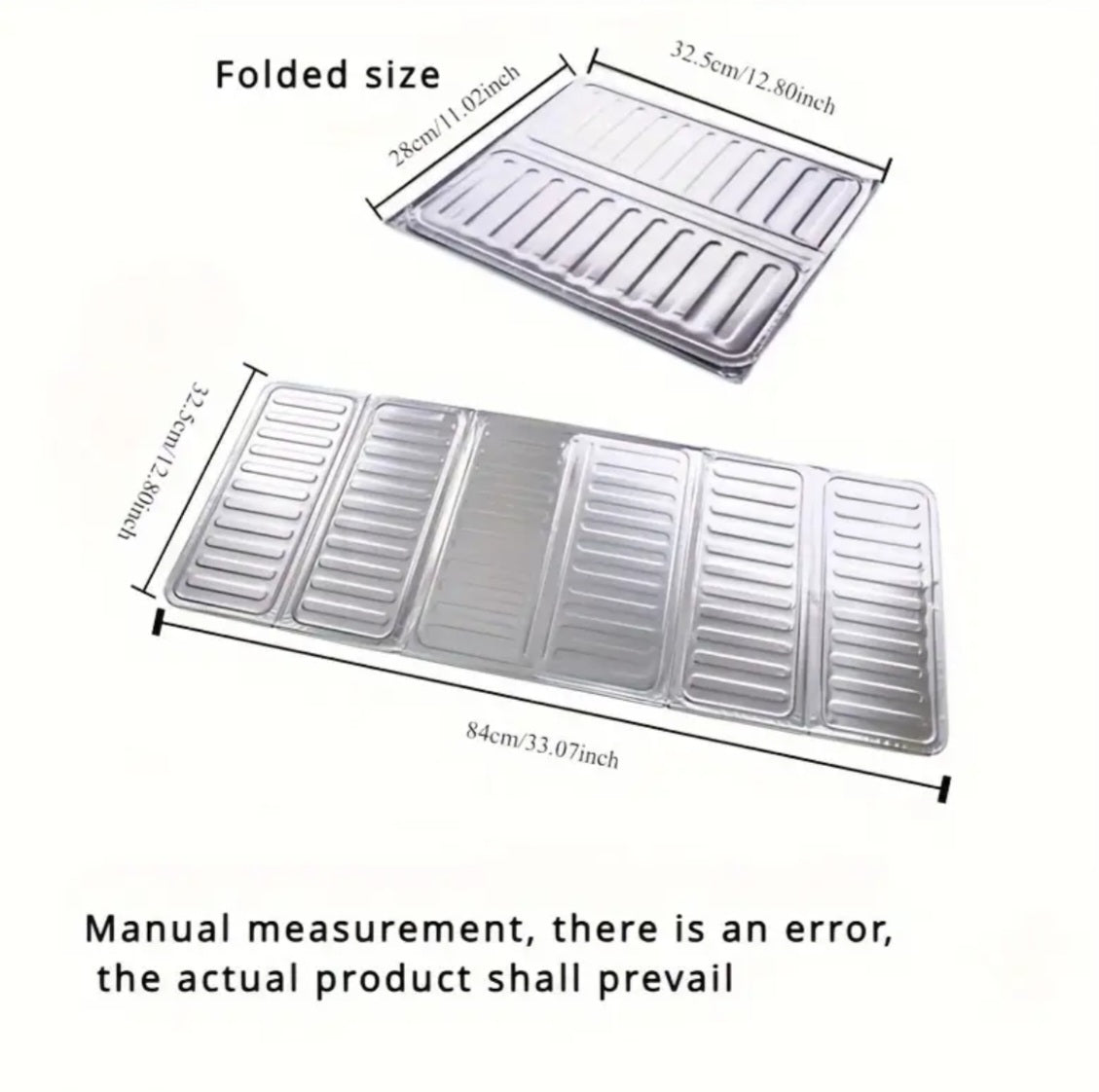 Folded size

28cm/11.02inch

32.5cm/12.80inch

32.5cm/12.80inch

84cm/33.07inch

Manual measurement, there is an error, the actual product shall prevail