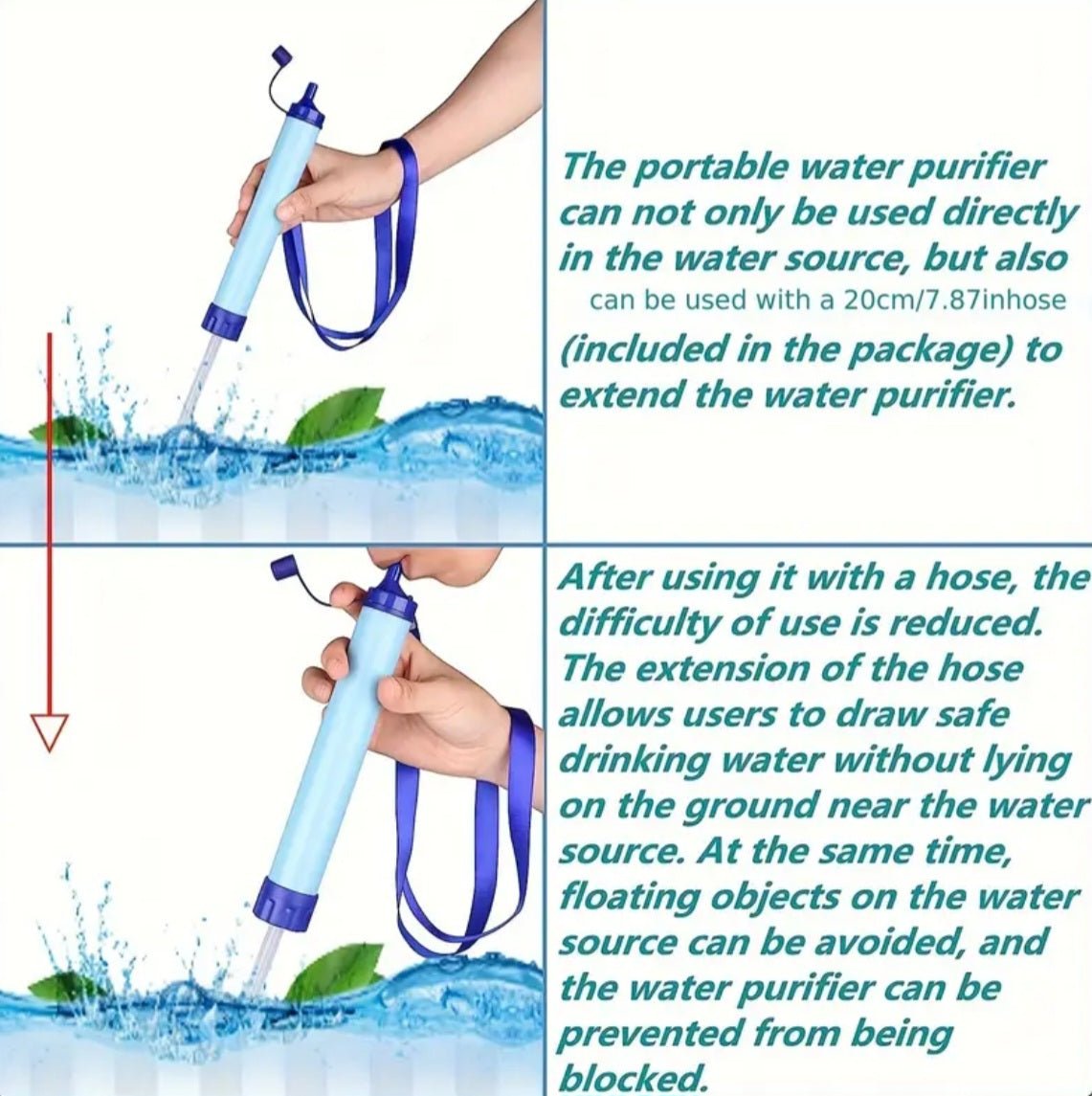 The portable water purifier can not only be used directly in the water source, but also can be used with a 20cm/7.87inhose (included in the package) to extend the water purifier.

After using it with a hose, the difficulty of use is reduced. The extension of the hose allows users to draw safe drinking water without lying on the ground near the water source. At the same time, floating objects on the water source can be avoided, and the water purifier can be prevented from being blocked.